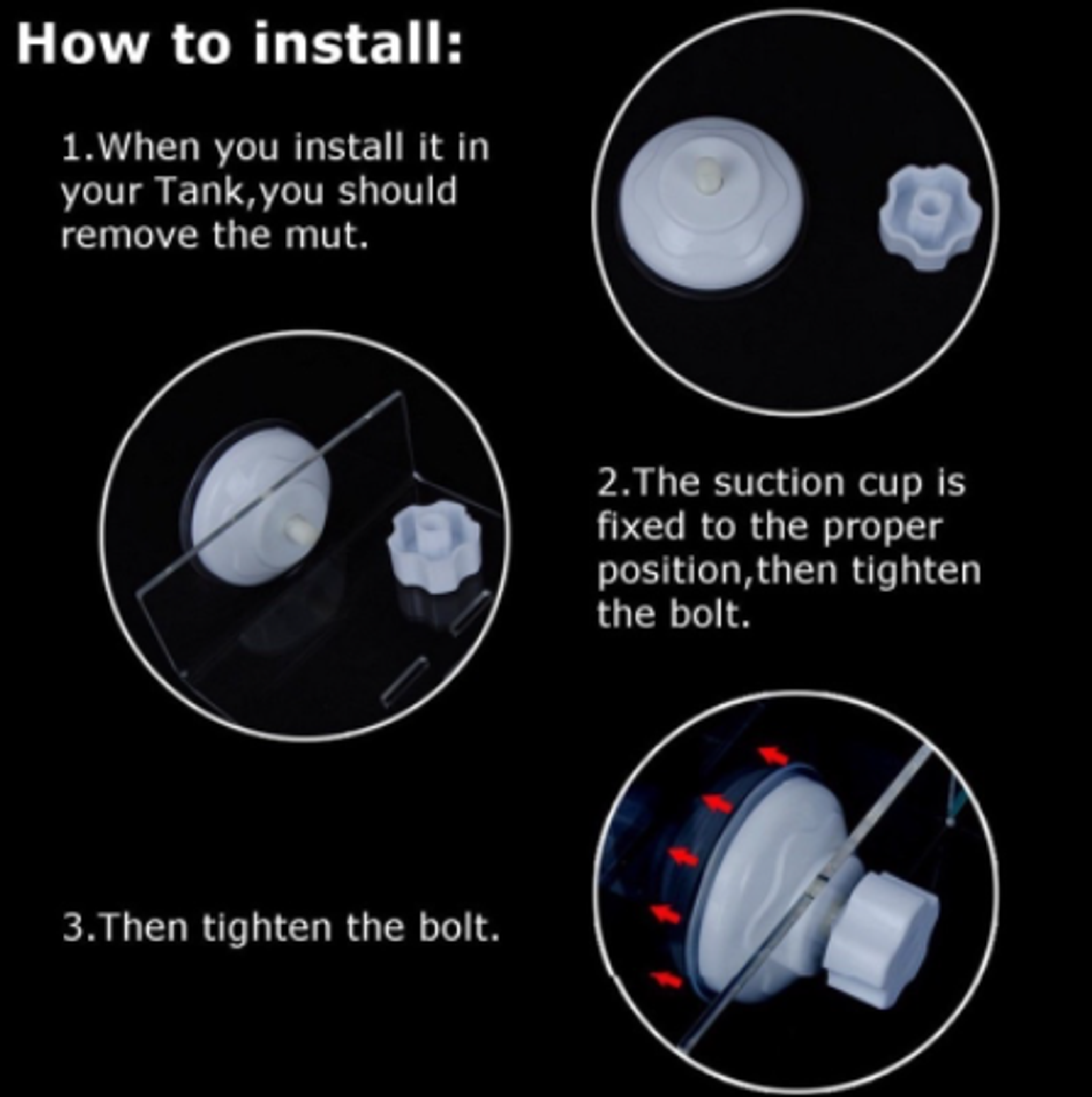 How to install:

1.When you install it in your Tank,you should remove the mut.

2.The suction cup is fixed to the proper position,then tighten the bolt.

3.Then tighten the bolt.